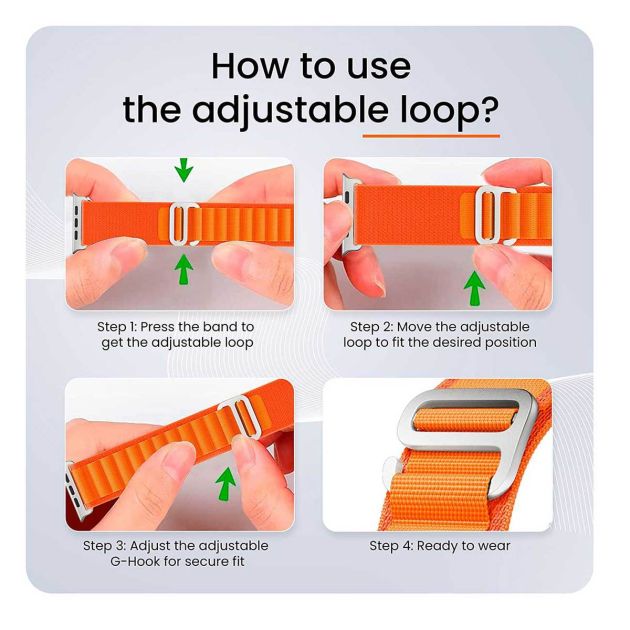 How to use the adjustable loop?

Step 1: Press the band to get the adjustable loop

Step 2: Move the adjustable loop to fit the desired position

Step 3: Adjust the adjustable G-Hook for secure fit

Step 4: Ready to wear